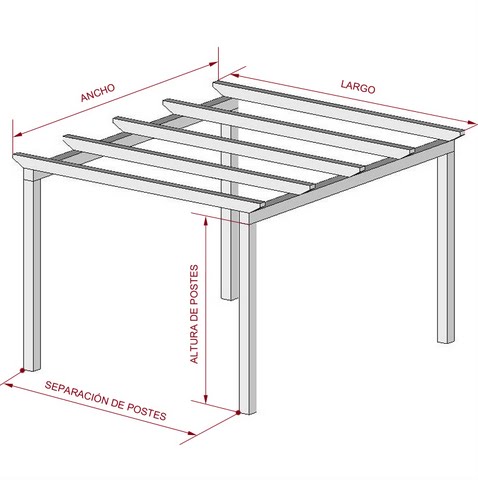 ANCHO

LARGO

ALTURA DE POSTES

SEPARACIÓN DE POSTES