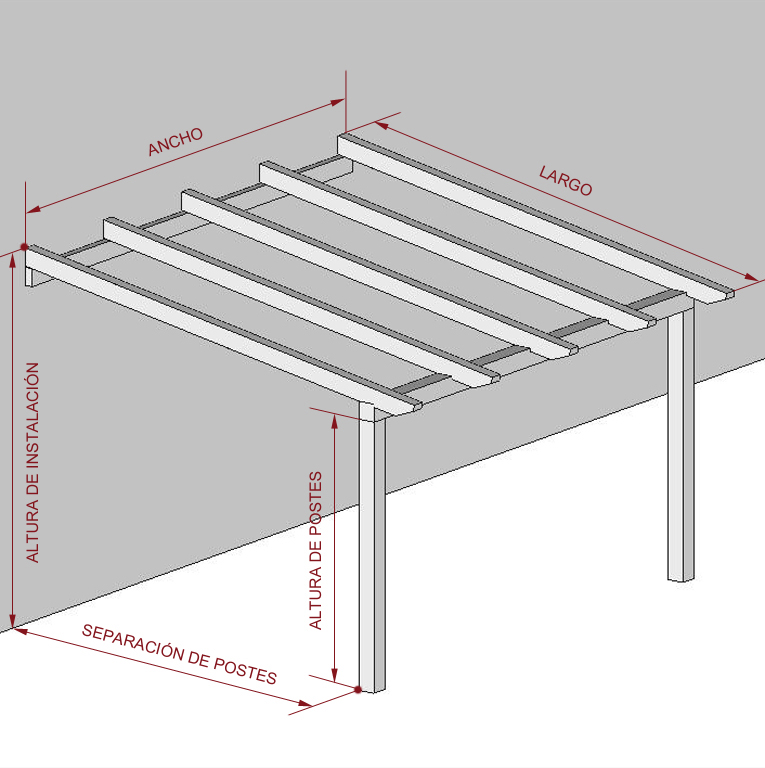 ANCHO

LARGO

ALTURA DE INSTALACIÓN

ALTURA DE POSTES

SEPARACIÓN DE POSTES