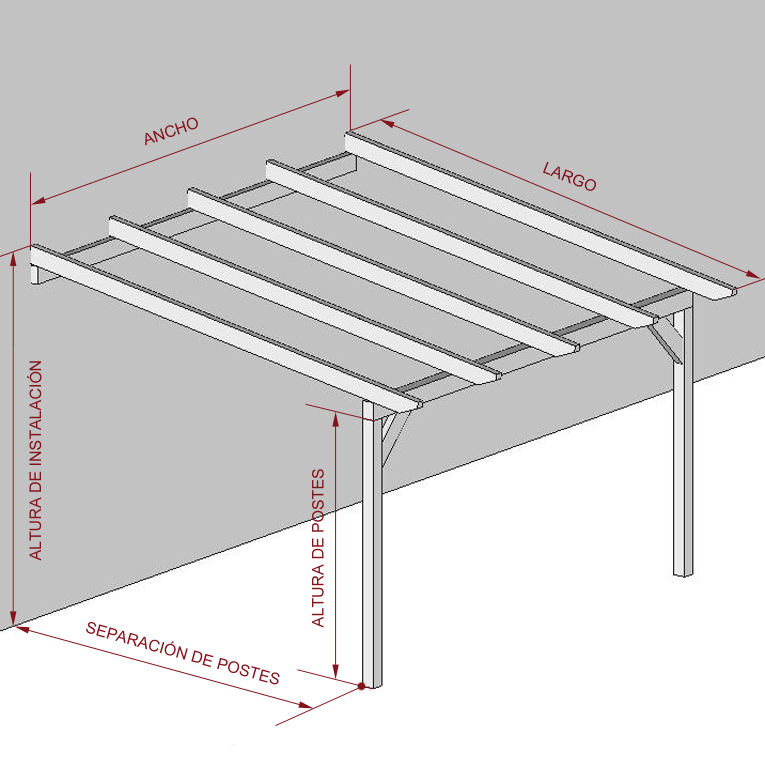 ANCHO

LARGO

ALTURA DE INSTALACIÓN

ALTURA DE POSTES

SEPARACIÓN DE POSTES